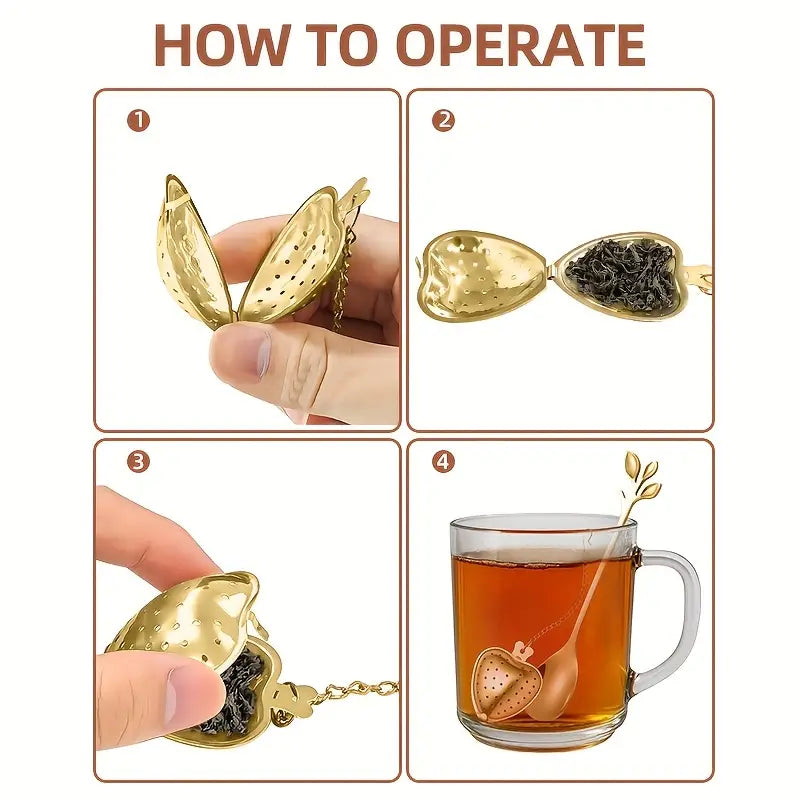 HOW TO OPERATE

1

2

3

4